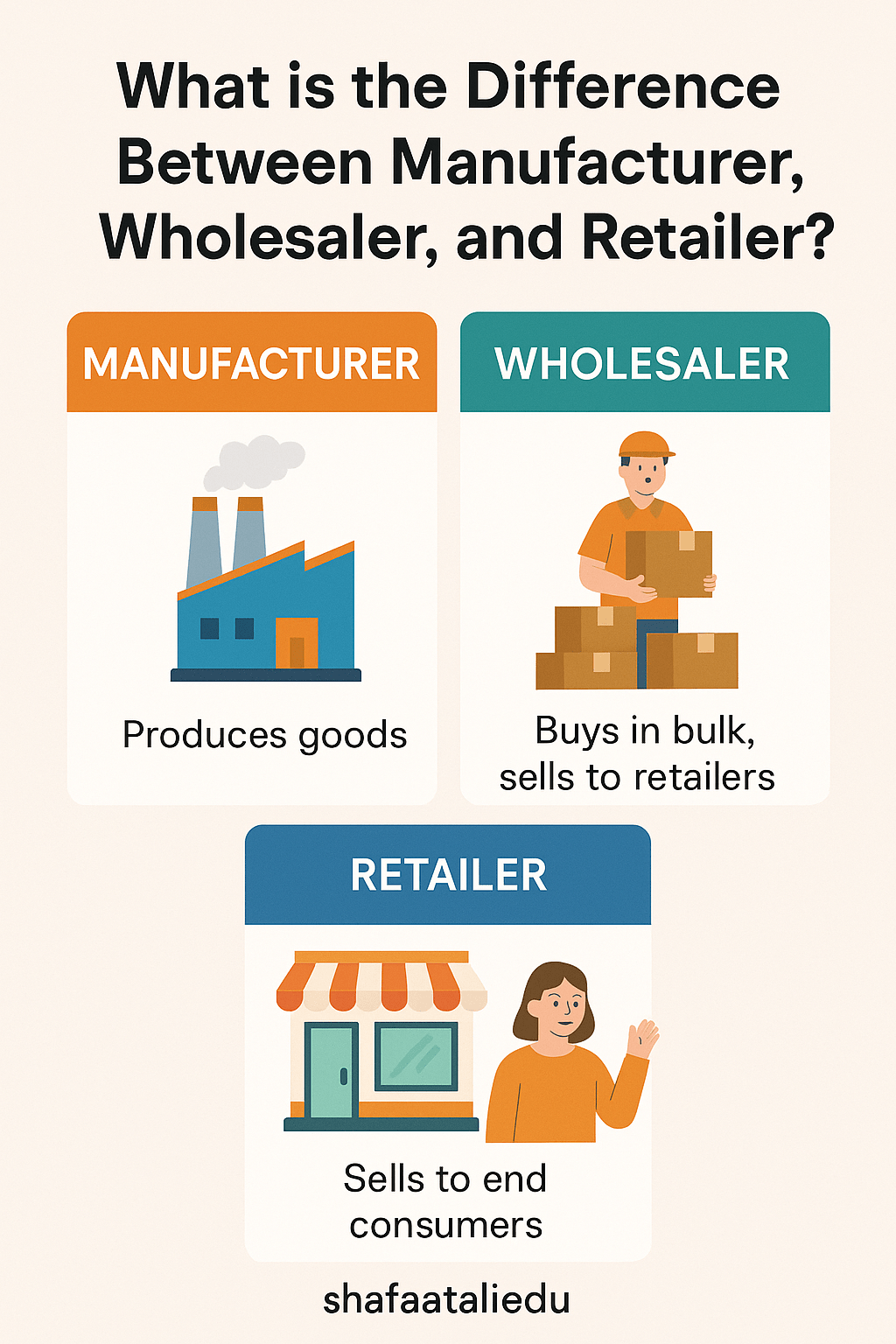 What is the Difference Between Manufacturer, Wholesaler, and Retailer?

MANUFACTURER

Produces goods

WHOLESALER

Buys in bulk, sells to retailers

RETAILER

Sells to end consumers

shafaataliedu