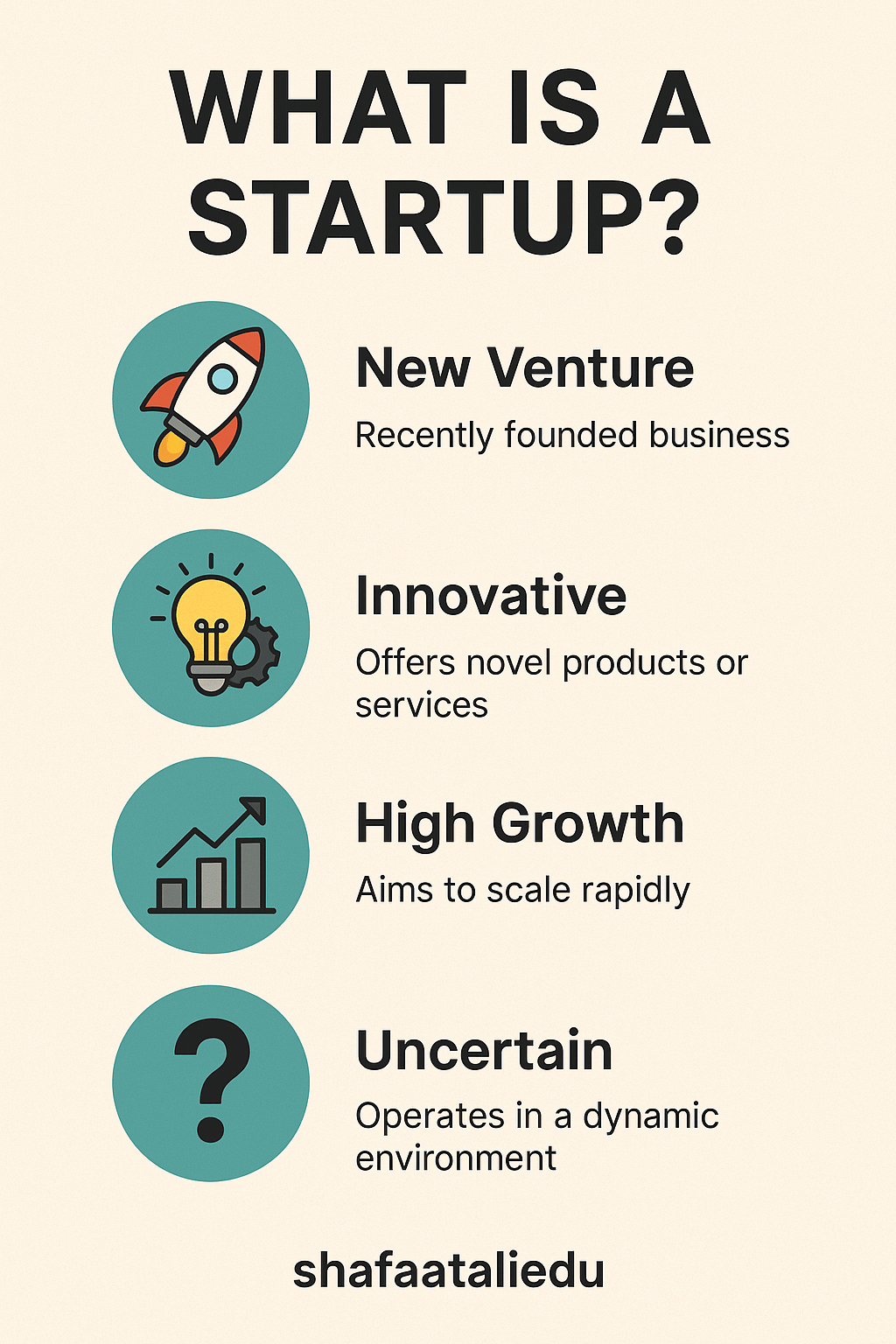 WHAT IS A STARTUP?

New Venture

Recently founded business

Innovative

Offers novel products or services

High Growth

Aims to scale rapidly

?

Uncertain

Operates in a dynamic environment

shafaataliedu