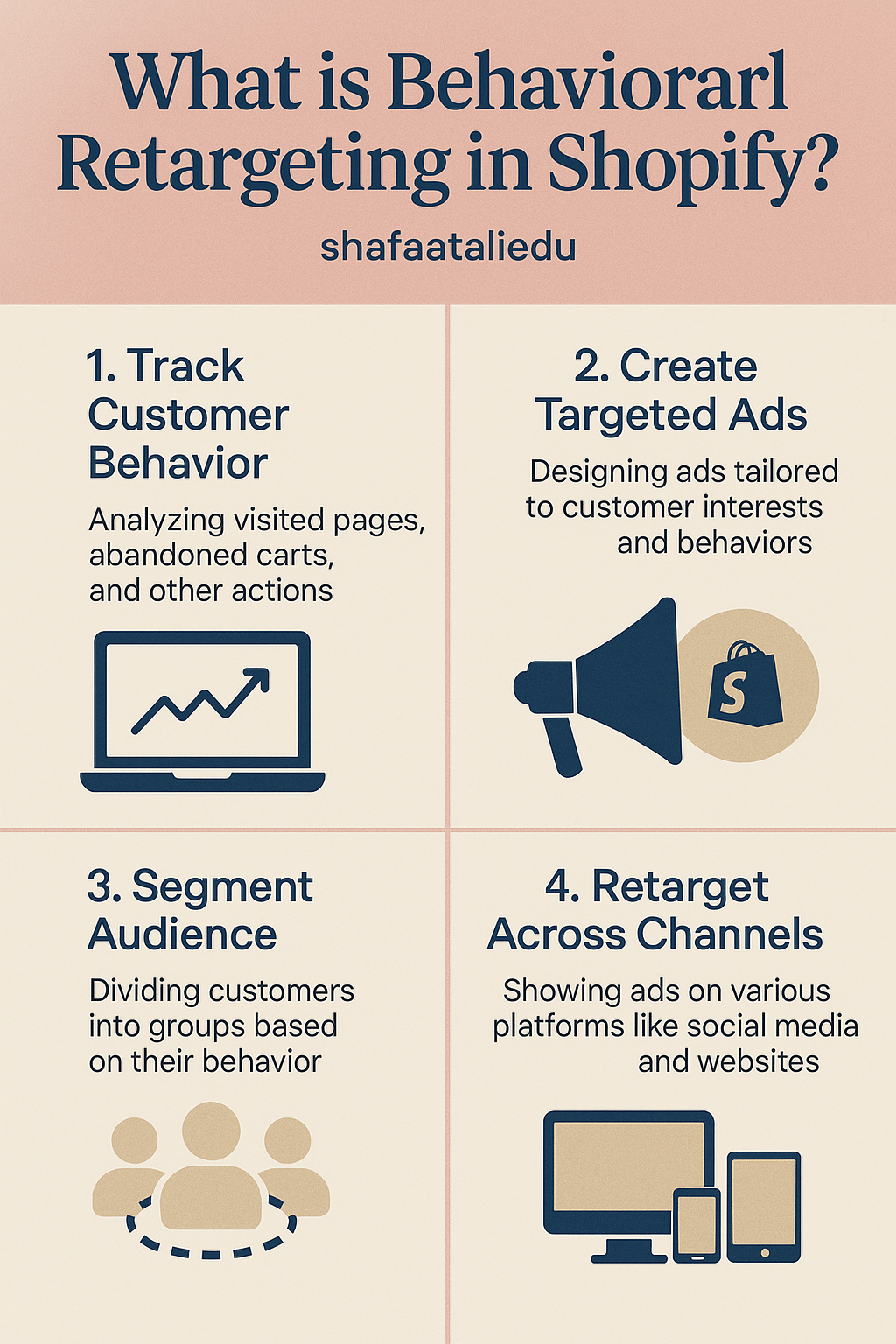 What is Behaviorarl Retargeting in Shopify?

shafaataliedu

1. Track Customer Behavior

Analyzing visited pages, abandoned carts, and other actions

2. Create Targeted Ads

Designing ads tailored to customer interests and behaviors

S

3. Segment Audience

Dividing customers into groups based on their behavior

4. Retarget Across Channels

Showing ads on various platforms like social media and websites