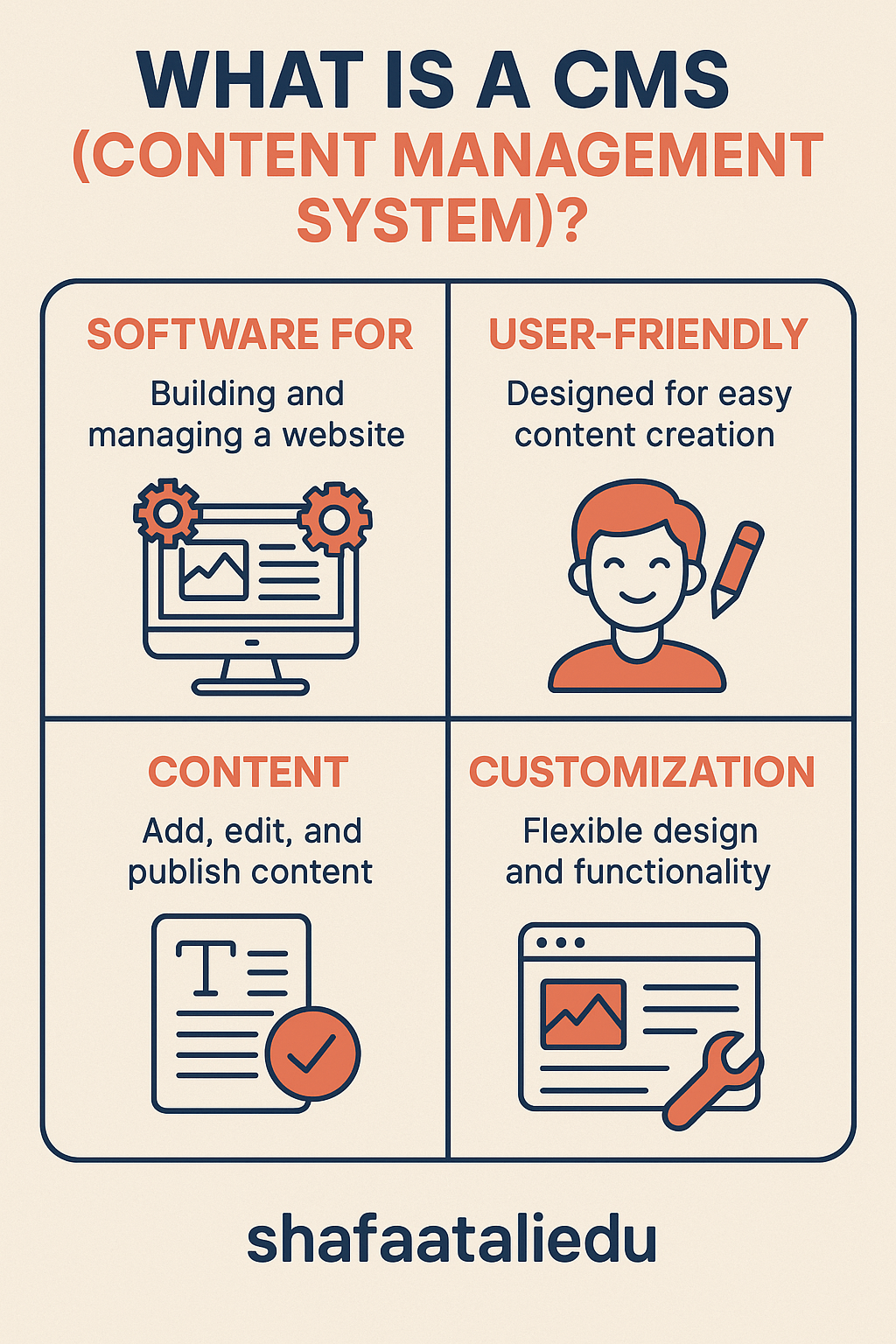 WHAT IS A CMS (CONTENT MANAGEMENT SYSTEM)?

SOFTWARE FOR

Building and managing a website

USER-FRIENDLY

Designed for easy content creation

CONTENT

Add, edit, and publish content

CUSTOMIZATION

Flexible design and functionality

shafaataliedu