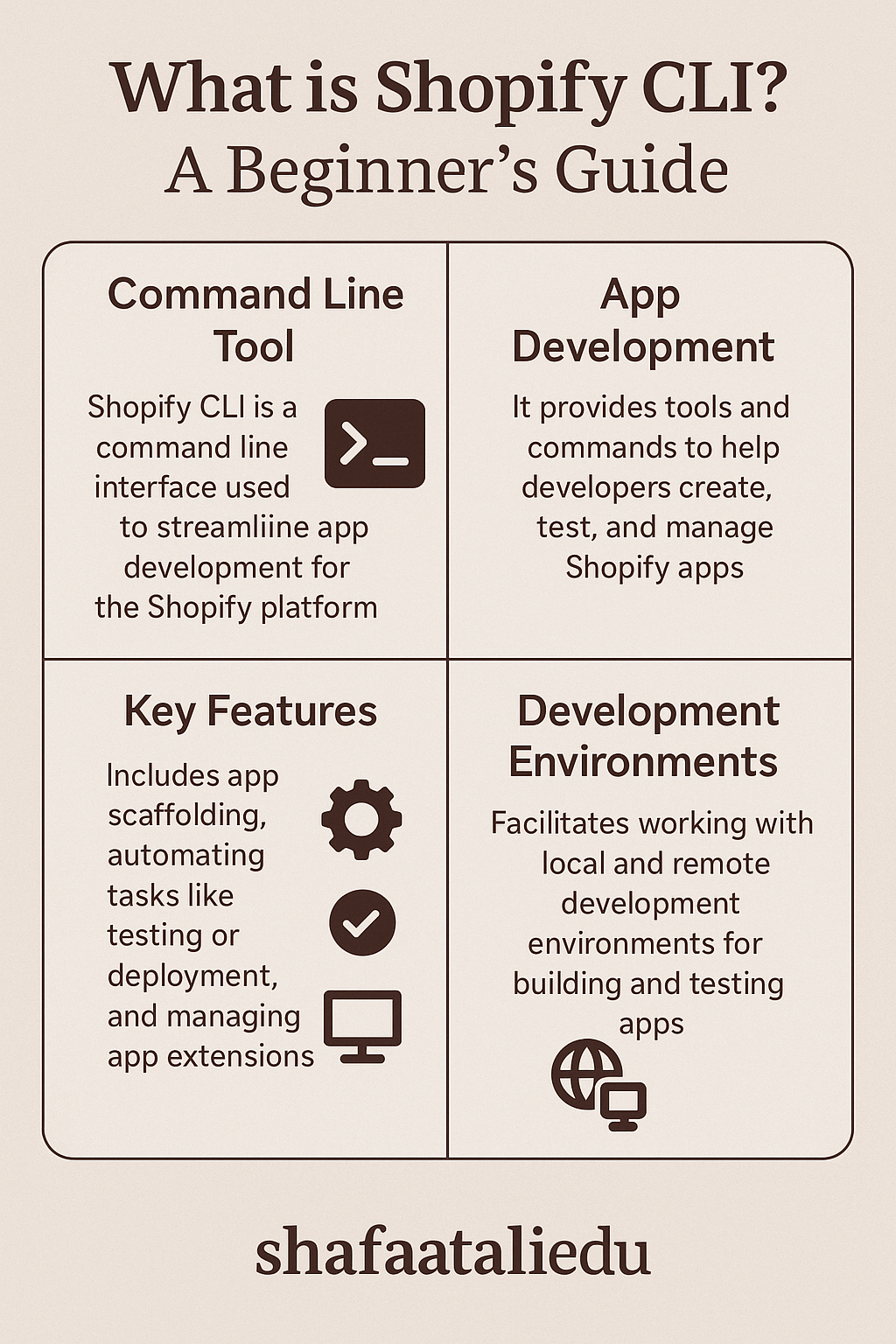 What is Shopify CLI?
A Beginner's Guide

Command Line Tool

Shopify CLI is a command line interface used to streamliine app development for the Shopify platform

App Development

It provides tools and commands to help developers create, test, and manage Shopify apps

Key Features

Includes app scaffolding, automating tasks like testing or deployment, and managing app extensions

Development Environments

Facilitates working with local and remote development environments for building and testing apps

shafaataliedu