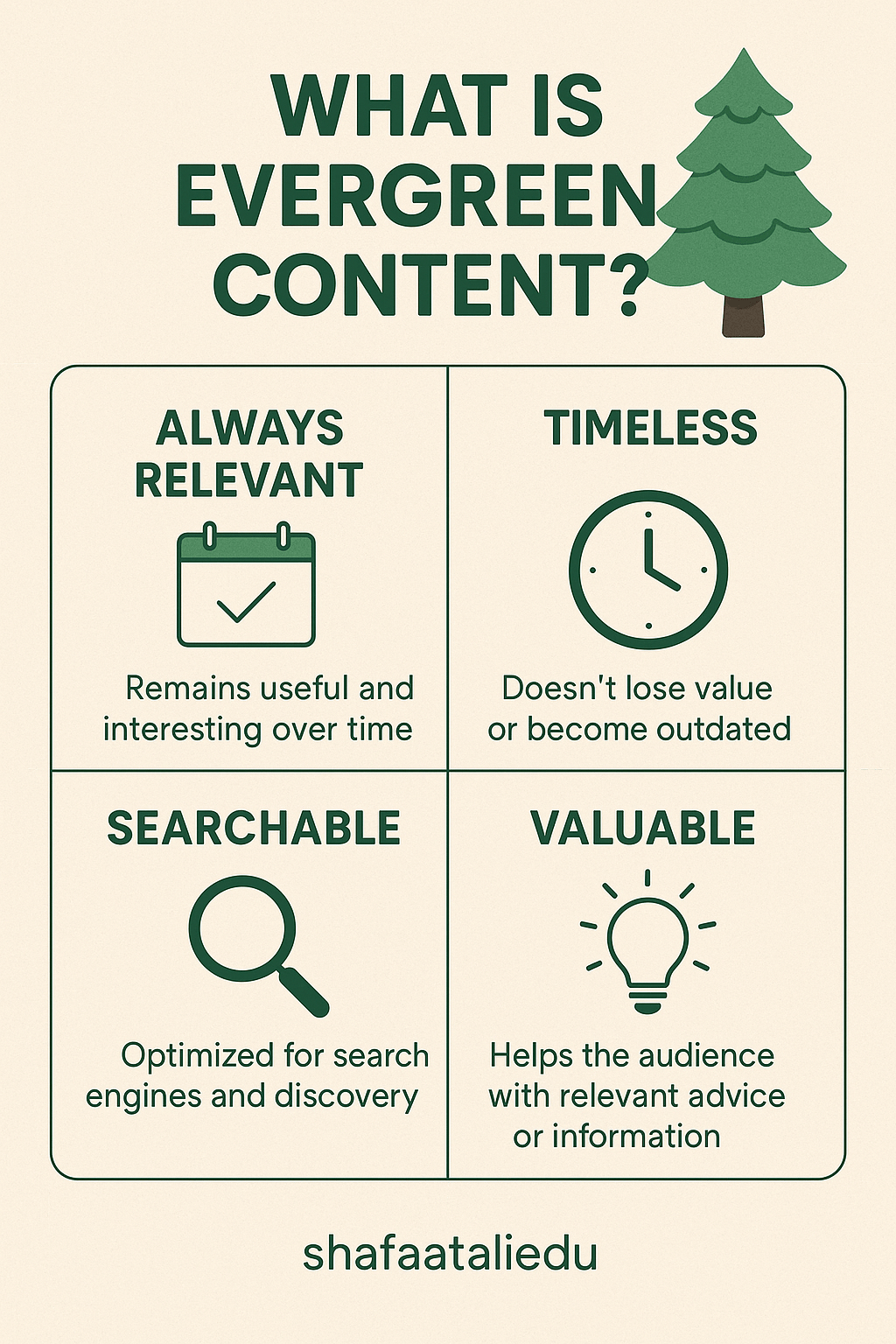 WHAT IS EVERGREEN CONTENT?

ALWAYS RELEVANT

Remains useful and interesting over time

TIMELESS

Doesn't lose value or become outdated

SEARCHABLE

Optimized for search engines and discovery

VALUABLE

Helps the audience with relevant advice or information

shafaataliedu