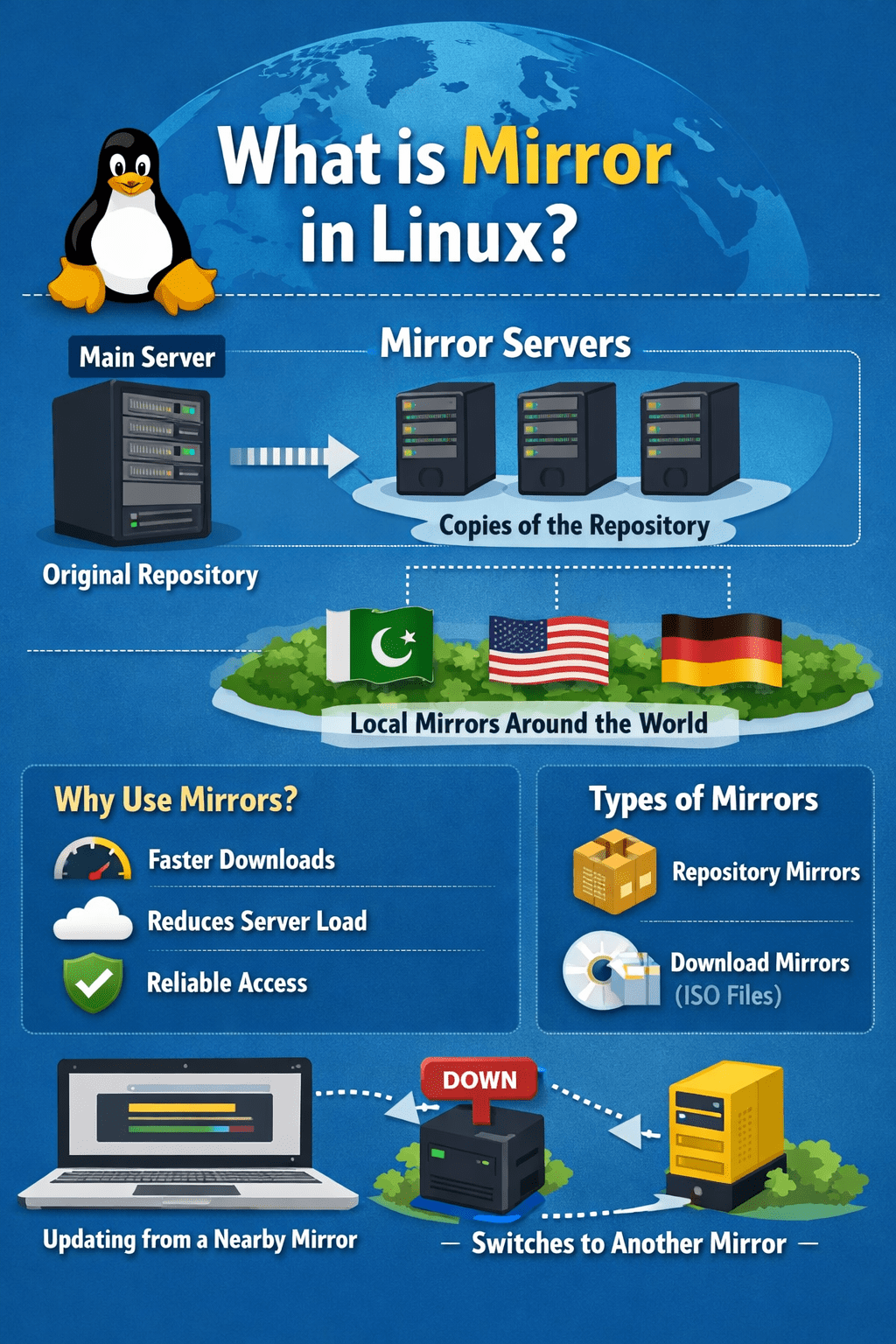 What is Mirror in Linux?

Main Server

Mirror Servers

Copies of the Repository

Original Repository

Local Mirrors Around the World

Why Use Mirrors?

Faster Downloads

Reduces Server Load

Reliable Access

Types of Mirrors

Repository Mirrors

Download Mirrors (ISO Files)

DOWN

Updating from a Nearby Mirror

— Switches to Another Mirror —