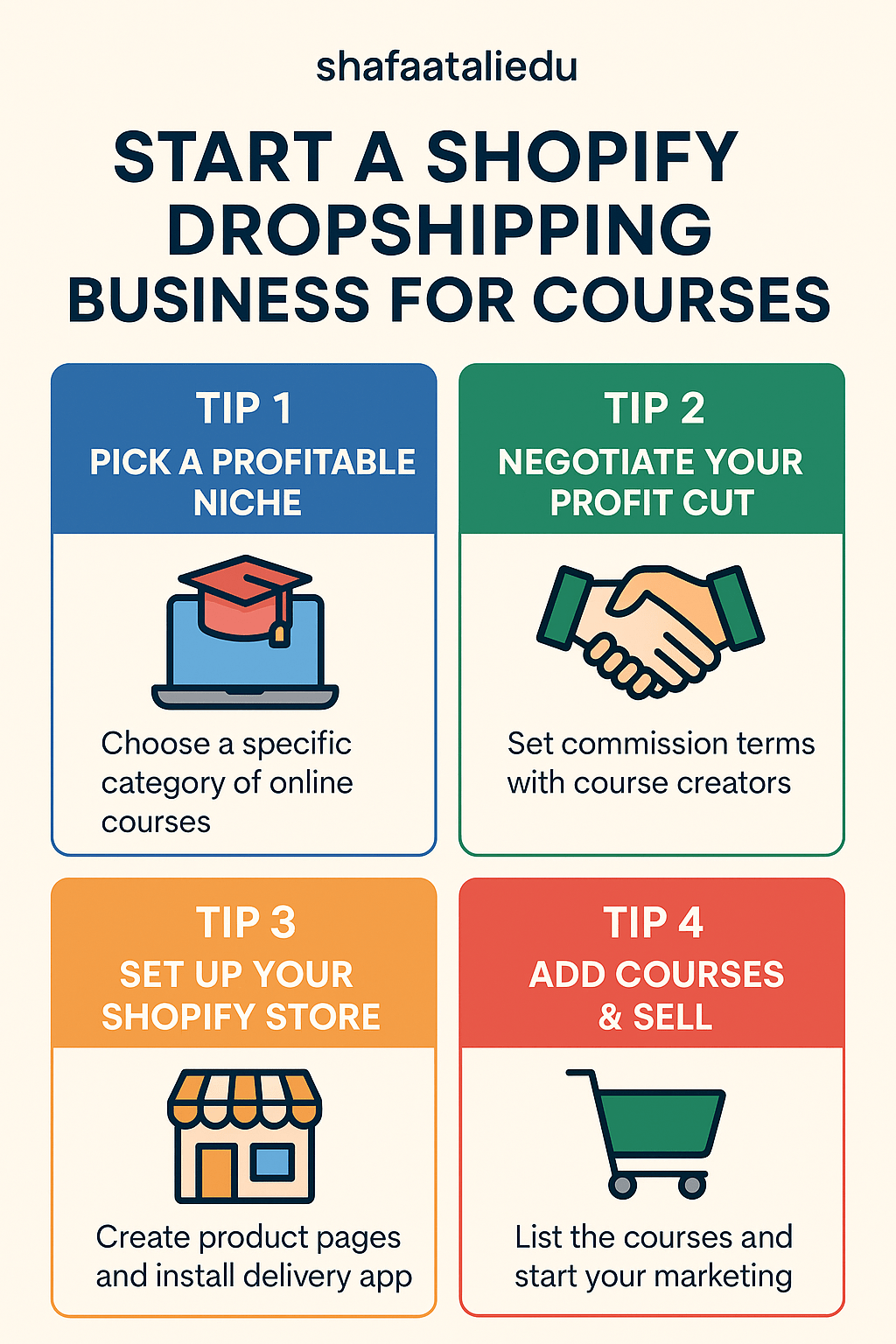 shafaataliedu

START A SHOPIFY DROPSHIPPING BUSINESS FOR COURSES

TIP 1
PICK A PROFITABLE NICHE

Choose a specific category of online courses

TIP 2
NEGOTIATE YOUR PROFIT CUT

Set commission terms with course creators

TIP 3
SET UP YOUR SHOPIFY STORE

Create product pages and install delivery app

TIP 4
ADD COURSES & SELL

List the courses and start your marketing