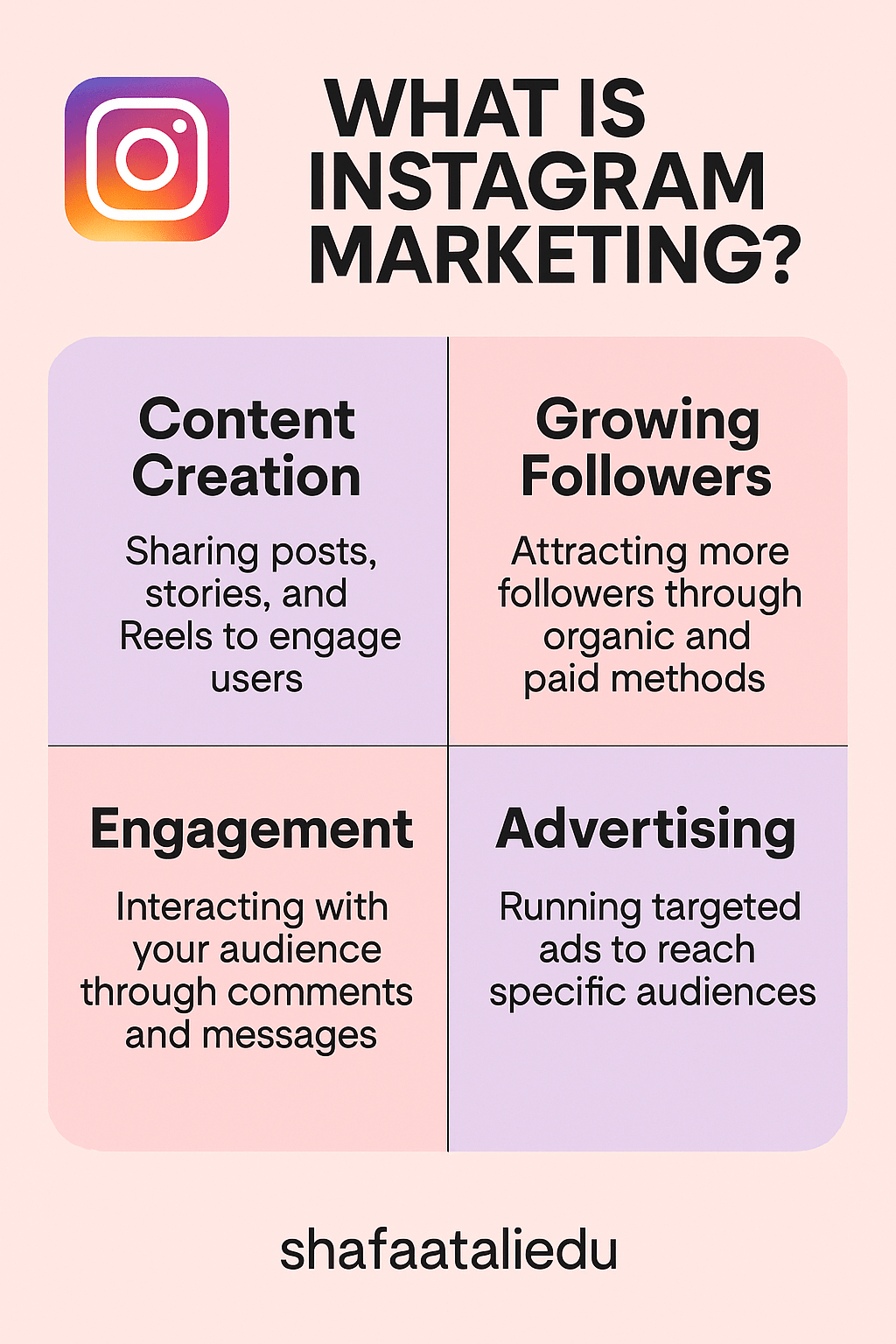 WHAT IS INSTAGRAM MARKETING?

Content Creation

Sharing posts, stories, and Reels to engage users

Growing Followers

Attracting more followers through organic and paid methods

Engagement

Interacting with your audience through comments and messages

Advertising

Running targeted ads to reach specific audiences

shafaataliedu